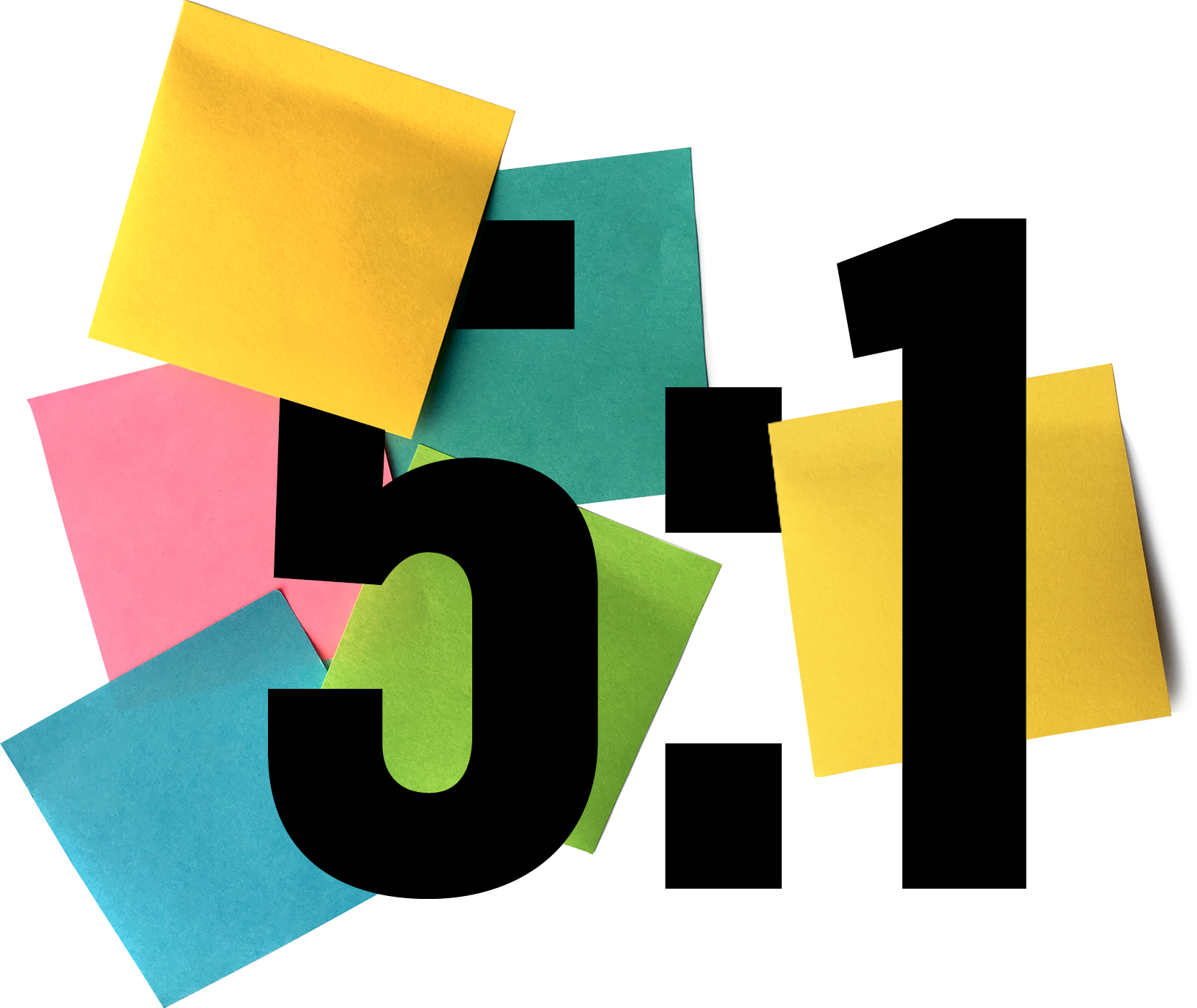 5:1